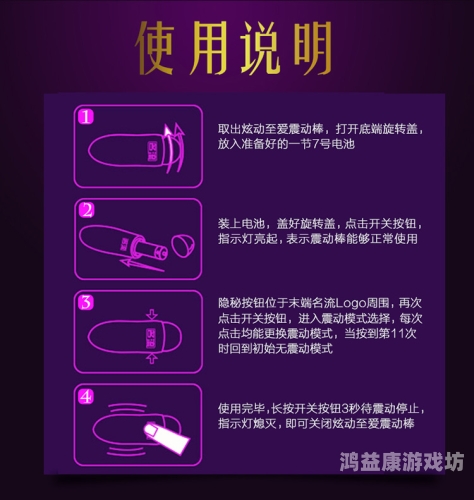 使用说明

1

取出炫动至爱震动棒，打开底端旋转盖，放入准备好的一节7号电池

2

装上电池，盖好旋转盖，点击开关按钮，指示灯亮起，表示震动棒能够正常使用

3

隐秘按钮位于末端名流Logo周围，再次点击开关按钮，进入震动模式选择，每次点击均能更换震动模式，当按到第11次时回到初始无震动模式

4

使用完毕，长按开关按钮3秒待震动停止，指示灯熄灭，即可关闭炫动至爱震动棒

鸿益康游戏坊